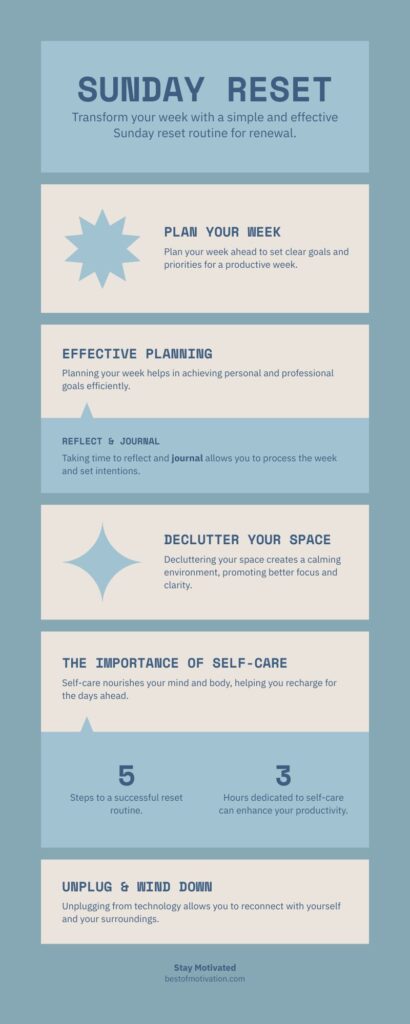 SUNDAY RESET

Transform your week with a simple and effective Sunday reset routine for renewal.

PLAN YOUR WEEK

Plan your week ahead to set clear goals and priorities for a productive week.

EFFECTIVE PLANNING

Planning your week helps in achieving personal and professional goals efficiently.

REFLECT & JOURNAL

Taking time to reflect and journal allows you to process the week and set intentions.

DECLUTTER YOUR SPACE

Decluttering your space creates a calming environment, promoting better focus and clarity.

THE IMPORTANCE OF SELF-CARE

Self-care nourishes your mind and body, helping you recharge for the days ahead.

5

Steps to a successful reset routine.

3

Hours dedicated to self-care can enhance your productivity.

UNPLUG & WIND DOWN

Unplugging from technology allows you to reconnect with yourself and your surroundings.

Stay Motivated
bestofmotivation.com