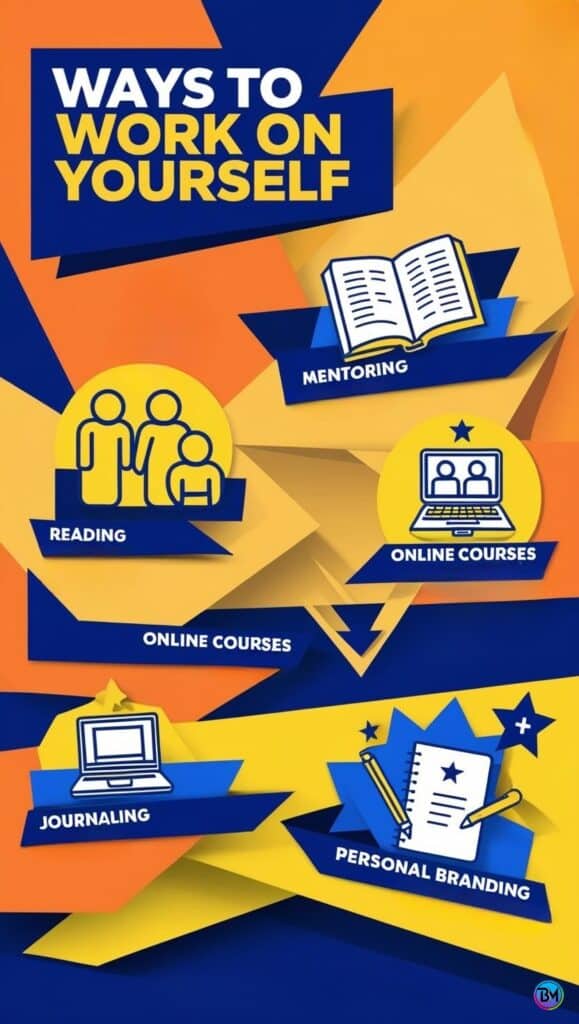 WAYS TO WORK ON YOURSELF

MENTORING

READING

ONLINE COURSES

ONLINE COURSES

JOURNALING

PERSONAL BRANDING

BM