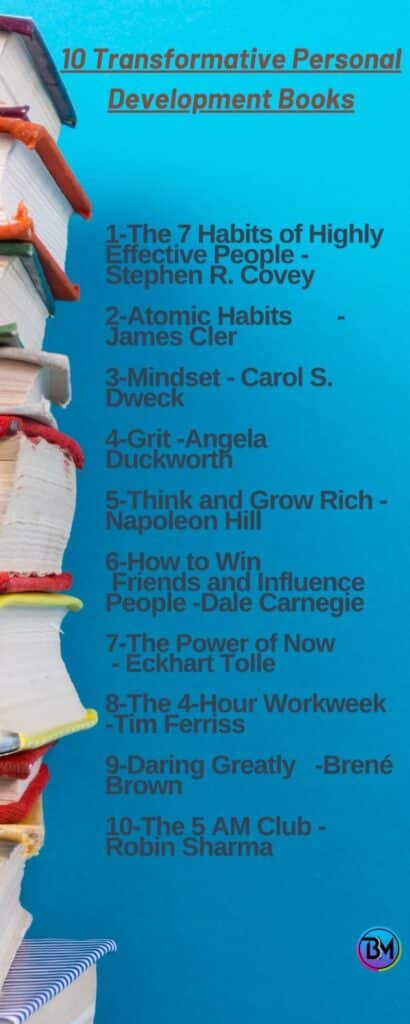 10 Transformative Personal Development Books

1-The 7 Habits of Highly Effective People - Stephen R. Covey

2-Atomic Habits - James Cler

3-Mindset - Carol S. Dweck

4-Grit -Angela Duckworth

5-Think and Grow Rich - Napoleon Hill

6-How to Win Friends and Influence People -Dale Carnegie

7-The Power of Now - Eckhart Tolle

8-The 4-Hour Workweek -Tim Ferriss

9-Daring Greatly -Brené Brown

10-The 5 AM Club - Robin Sharma

BM