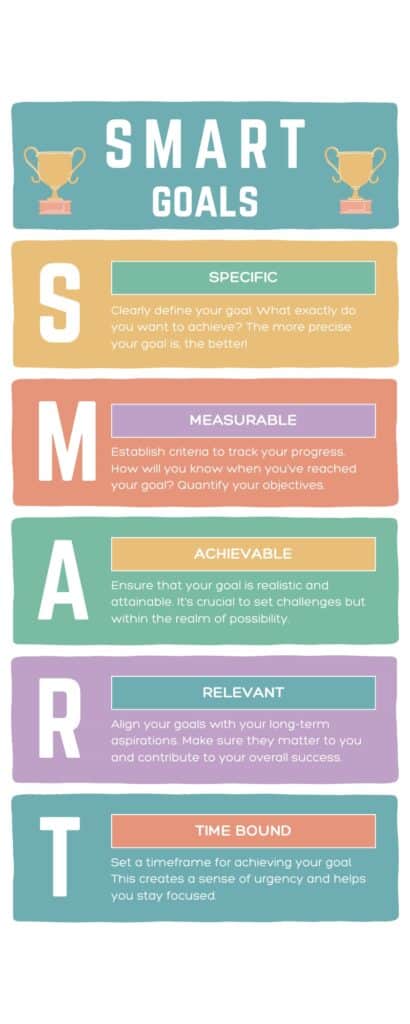 SMART
GOALS

S

SPECIFIC

Clearly define your goal. What exactly do you want to achieve? The more precise your goal is, the better!

M

MEASURABLE

Establish criteria to track your progress. How will you know when you've reached your goal? Quantify your objectives.

A

ACHIEVABLE

Ensure that your goal is realistic and attainable. It's crucial to set challenges but within the realm of possibility.

R

RELEVANT

Align your goals with your long-term aspirations. Make sure they matter to you and contribute to your overall success.

T

TIME BOUND

Set a timeframe for achieving your goal. This creates a sense of urgency and helps you stay focused.