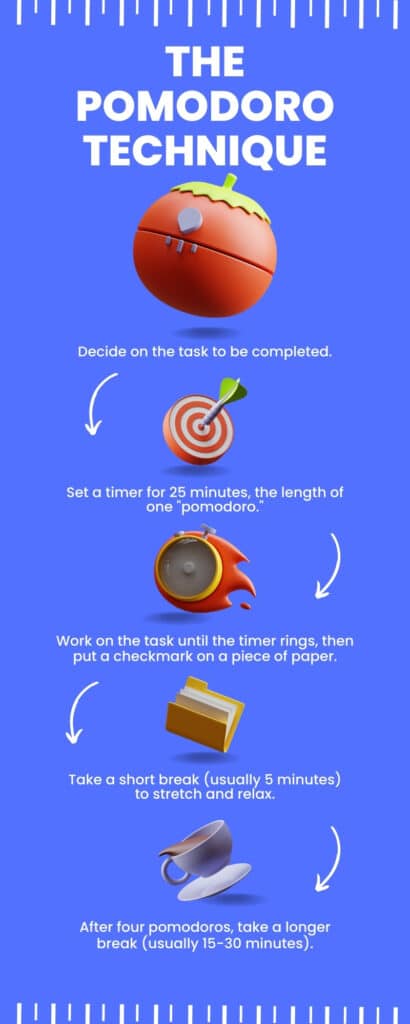 THE POMODORO TECHNIQUE

Decide on the task to be completed.

Set a timer for 25 minutes, the length of one "pomodoro."

Work on the task until the timer rings, then put a checkmark on a piece of paper.

Take a short break (usually 5 minutes) to stretch and relax.

After four pomodoros, take a longer break (usually 15-30 minutes).