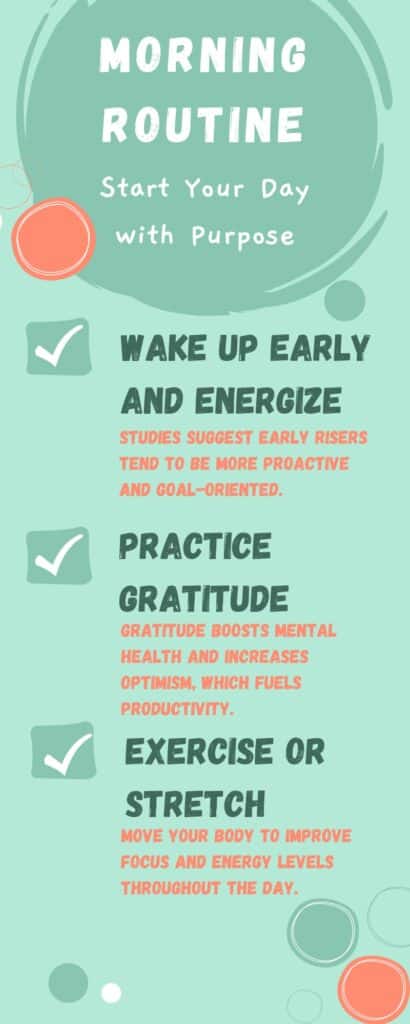 MORNING ROUTINE

Start Your Day with Purpose

WAKE UP EARLY AND ENERGIZE

STUDIES SUGGEST EARLY RISERS TEND TO BE MORE PROACTIVE AND GOAL-ORIENTED.

PRACTICE GRATITUDE

GRATITUDE BOOSTS MENTAL HEALTH AND INCREASES OPTIMISM, WHICH FUELS PRODUCTIVITY.

EXERCISE OR STRETCH

MOVE YOUR BODY TO IMPROVE FOCUS AND ENERGY LEVELS THROUGHOUT THE DAY.